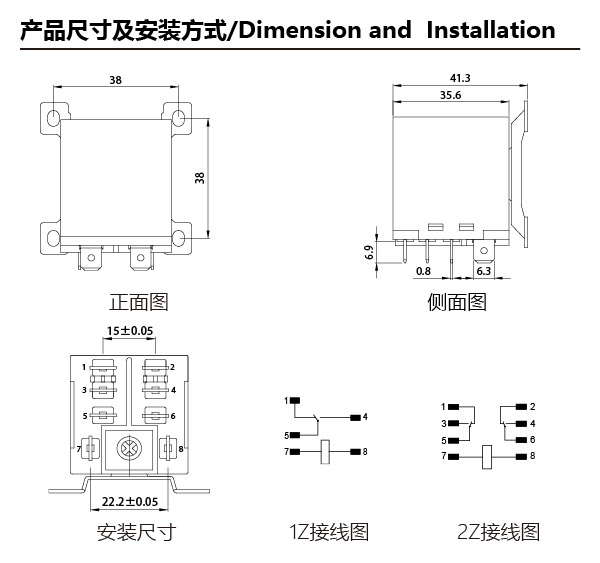 产品尺寸及安装方式/Dimension and Installation

38

38

正面图

41.3

35.6

6.9

0.8

6.3

侧面图

15±0.05

1
2
3
4
5
6
7
8

22.2±0.05

安装尺寸

1
4
5
7
8

1Z接线图

1
2
3
4
5
6
7
8

2Z接线图